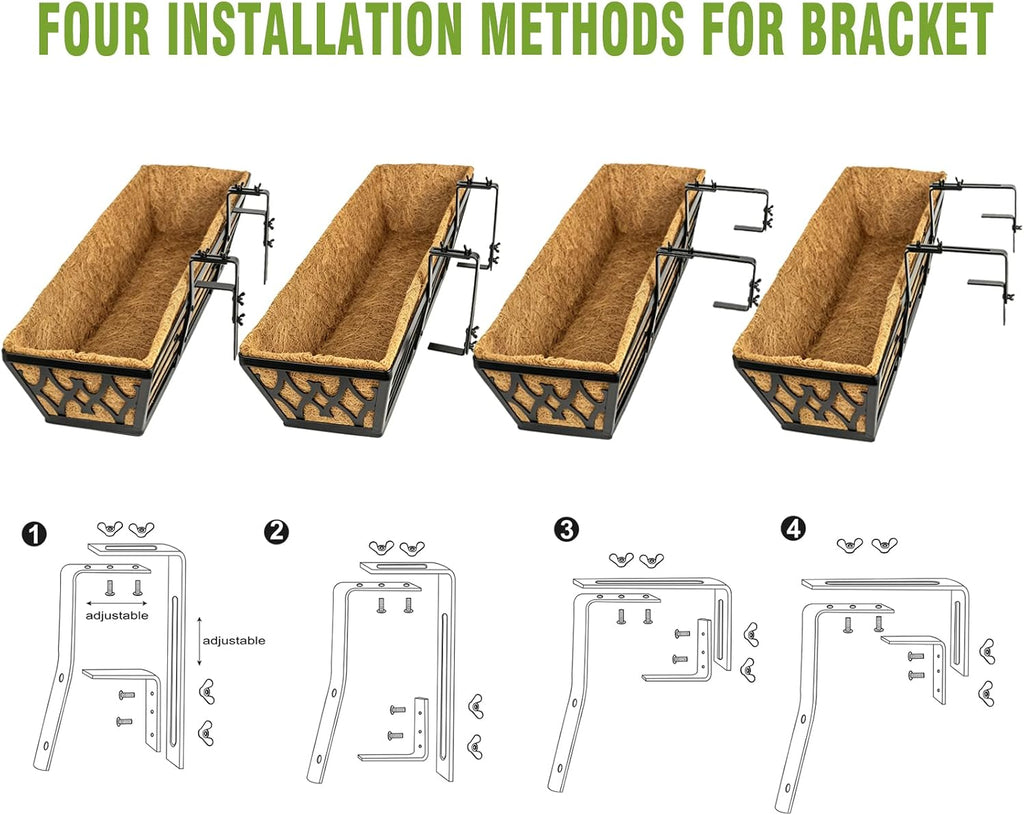 FOUR INSTALLATION METHODS FOR BRACKET

1
adjustable
adjustable

2

3

4